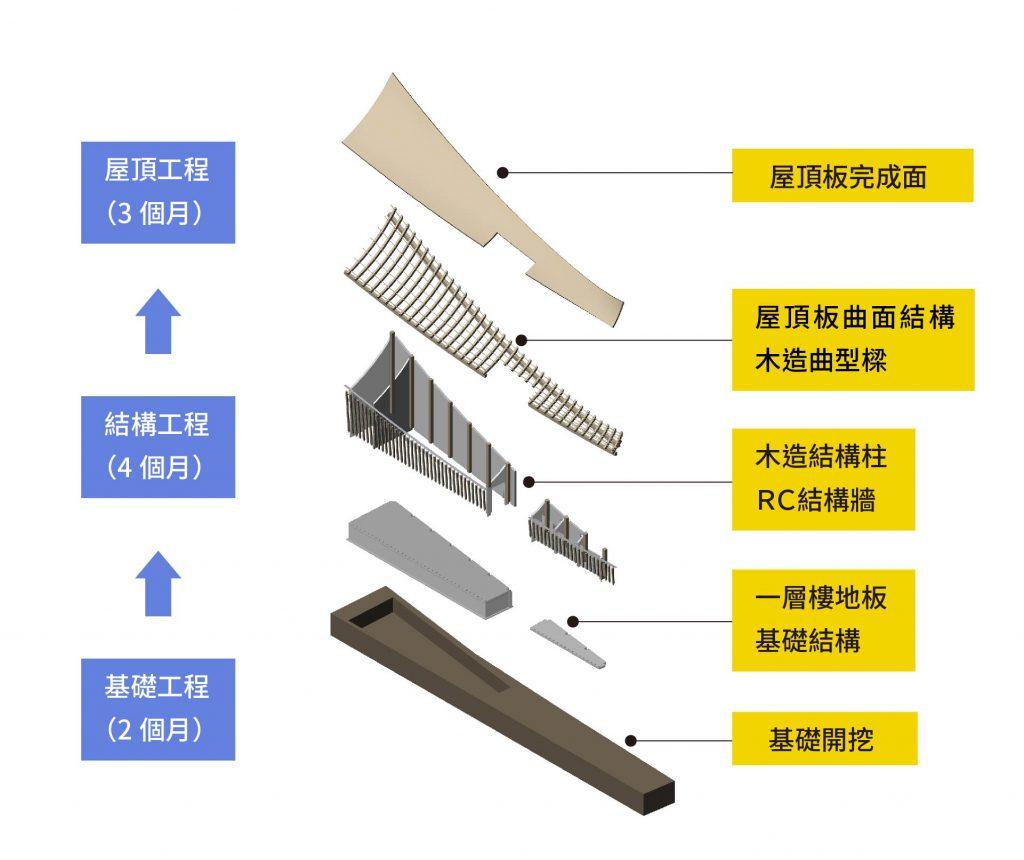 屋頂工程
(3 個月)

結構工程
(4 個月)

基礎工程
(2 個月)

屋頂板完成面

屋頂板曲面結構
木造曲型樑

木造結構柱
RC結構牆

一層樓地板
基礎結構

基礎開挖